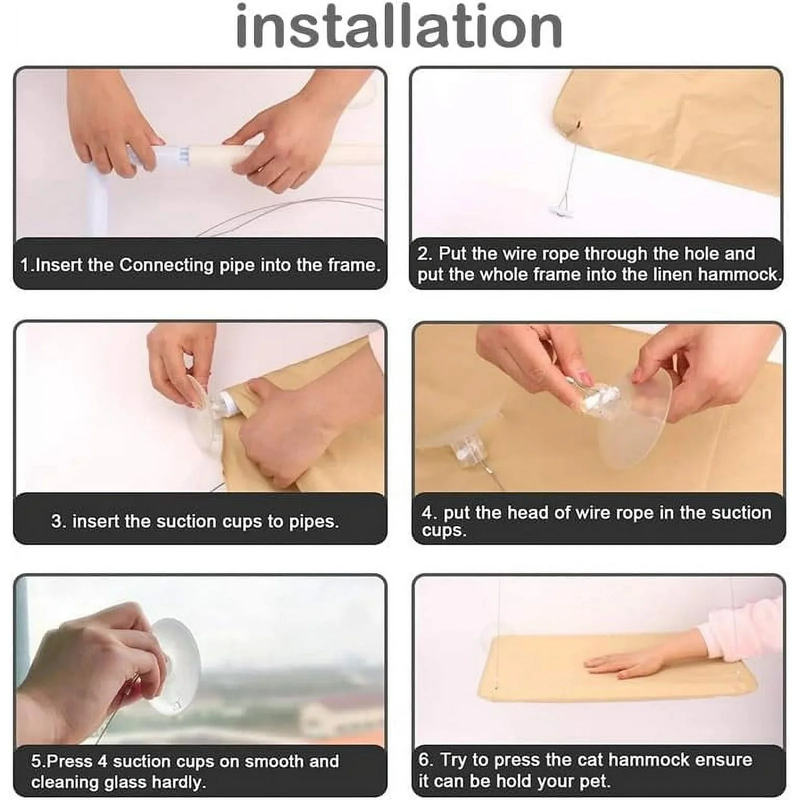 installation

1.Insert the Connecting pipe into the frame.

2. Put the wire rope through the hole and put the whole frame into the linen hammock.

3. insert the suction cups to pipes.

4. put the head of wire rope in the suction cups.

5.Press 4 suction cups on smooth and cleaning glass hardly.

6. Try to press the cat hammock ensure it can be hold your pet.