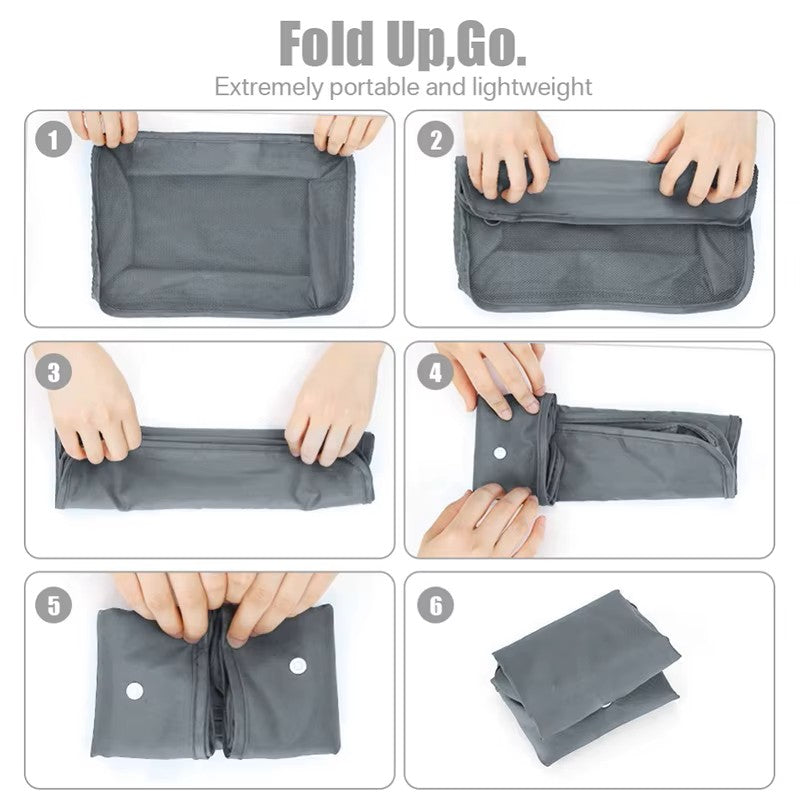 Fold Up,Go.

Extremely portable and lightweight

1

2

3

4

5

6