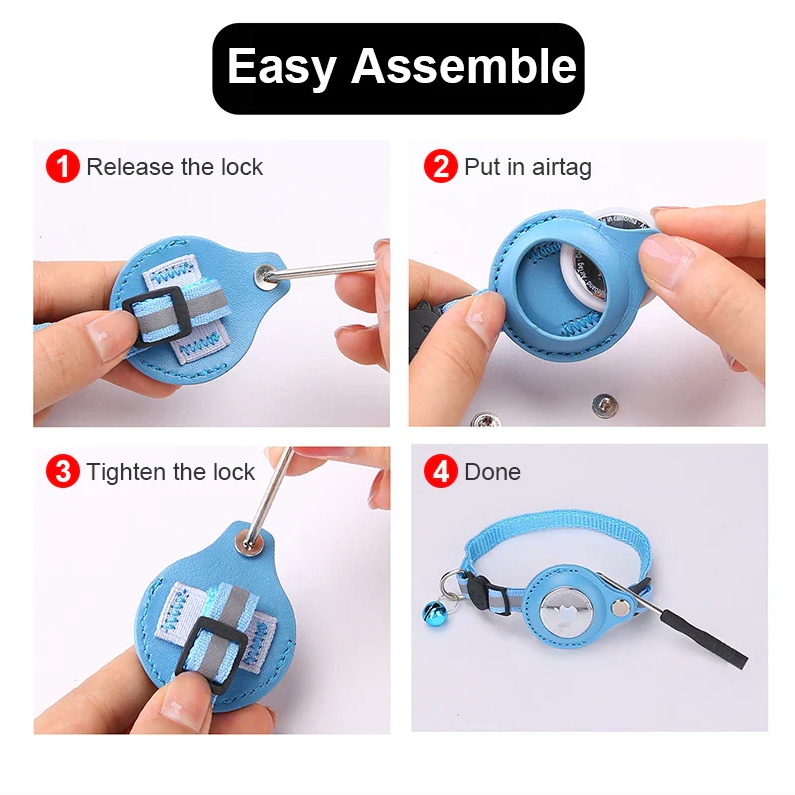 Easy Assemble

1 Release the lock

2 Put in airtag

3 Tighten the lock

4 Done