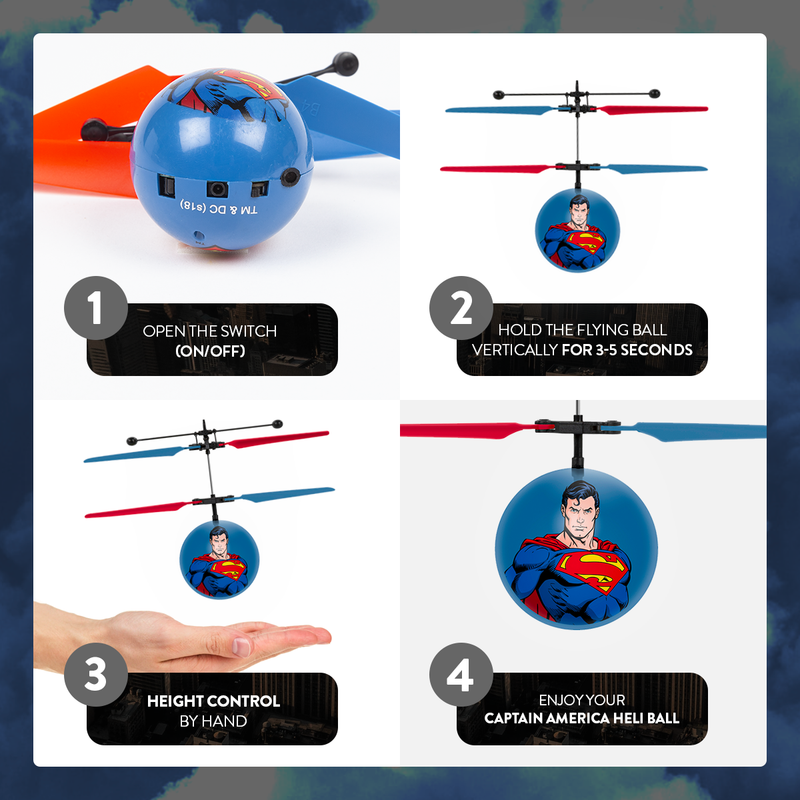 TM & DC (s18)

1
OPEN THE SWITCH
(ON/OFF)

2
HOLD THE FLYING BALL VERTICALLY FOR 3-5 SECONDS

3
HEIGHT CONTROL BY HAND

4
ENJOY YOUR CAPTAIN AMERICA HELI BALL