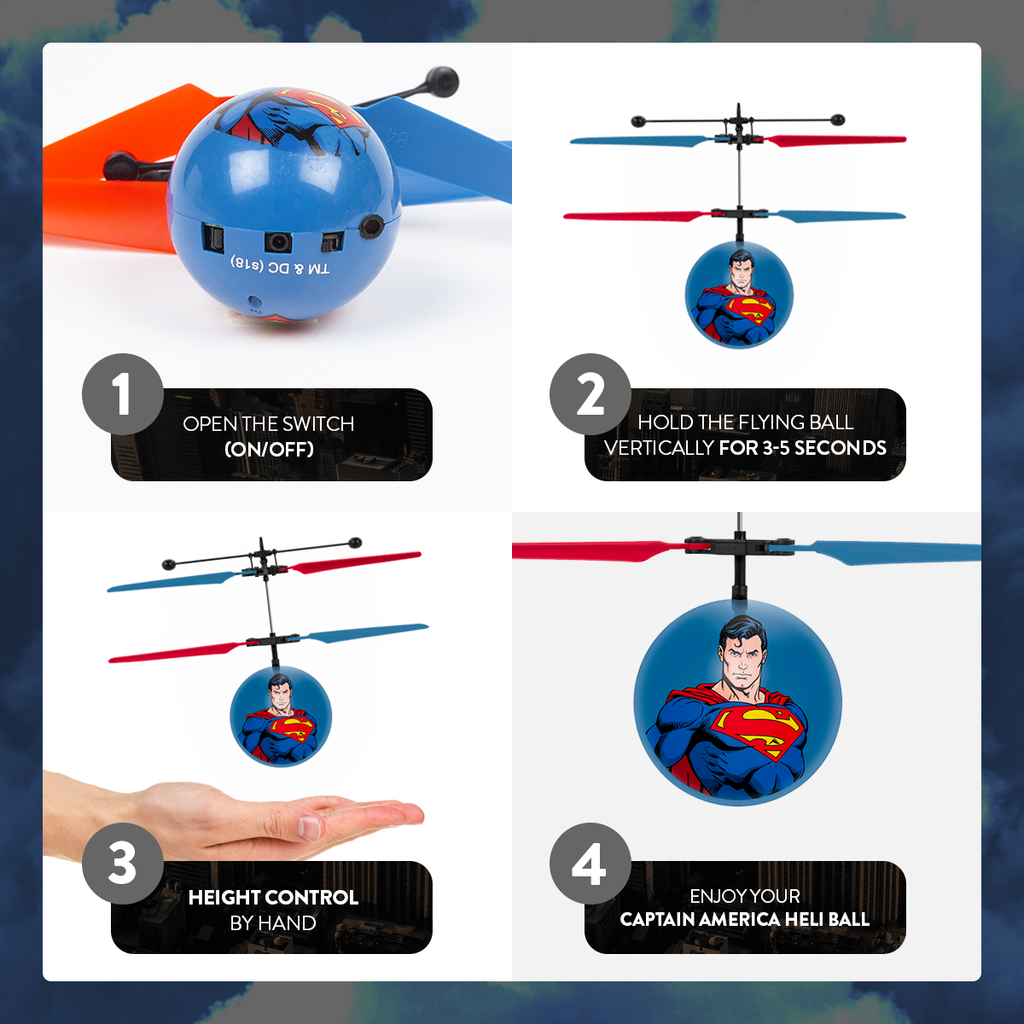 TM & DC (s18)

1
OPEN THE SWITCH
(ON/OFF)

2
HOLD THE FLYING BALL
VERTICALLY FOR 3-5 SECONDS

3
HEIGHT CONTROL
BY HAND

4
ENJOY YOUR
CAPTAIN AMERICA HELI BALL