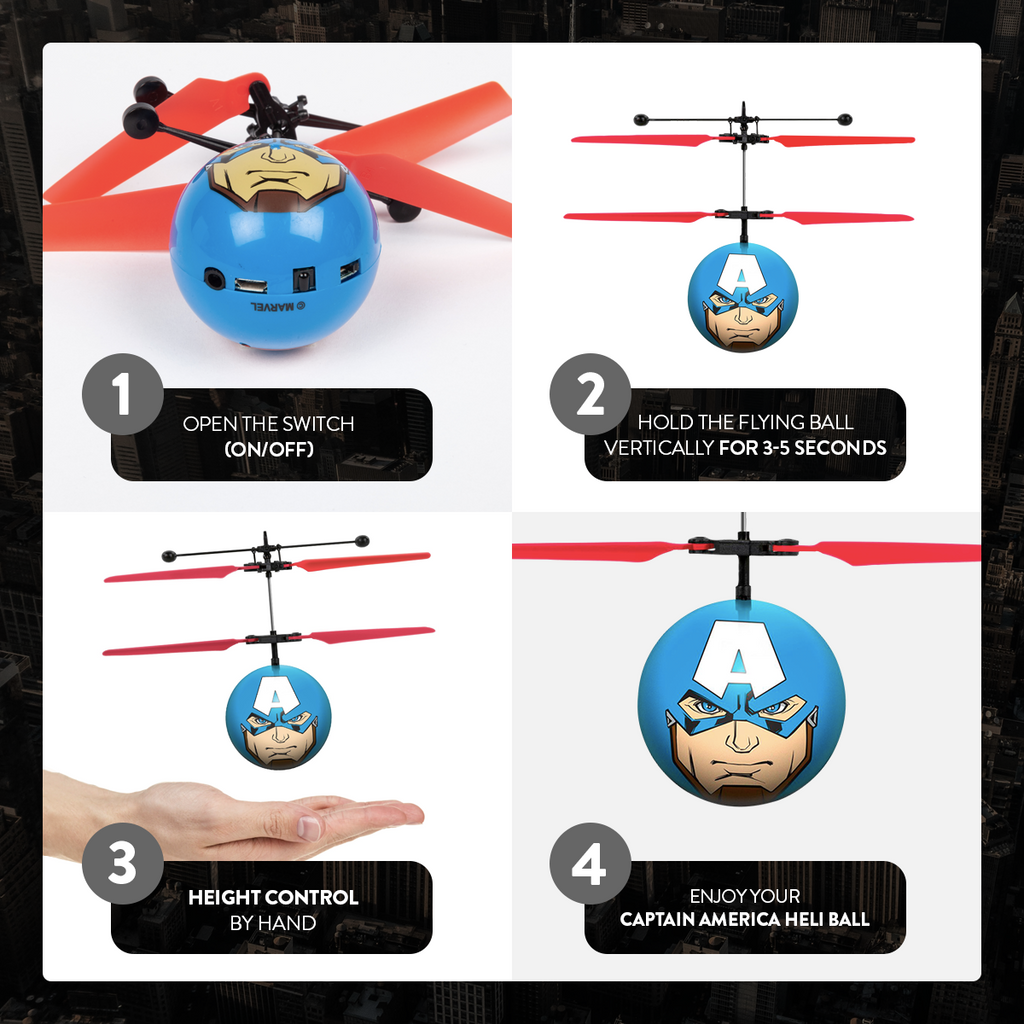 © MARVEL

1

OPEN THE SWITCH
(ON/OFF)

A

2

HOLD THE FLYING BALL
VERTICALLY FOR 3-5 SECONDS

A

3

HEIGHT CONTROL
BY HAND

A

4

ENJOY YOUR
CAPTAIN AMERICA HELI BALL